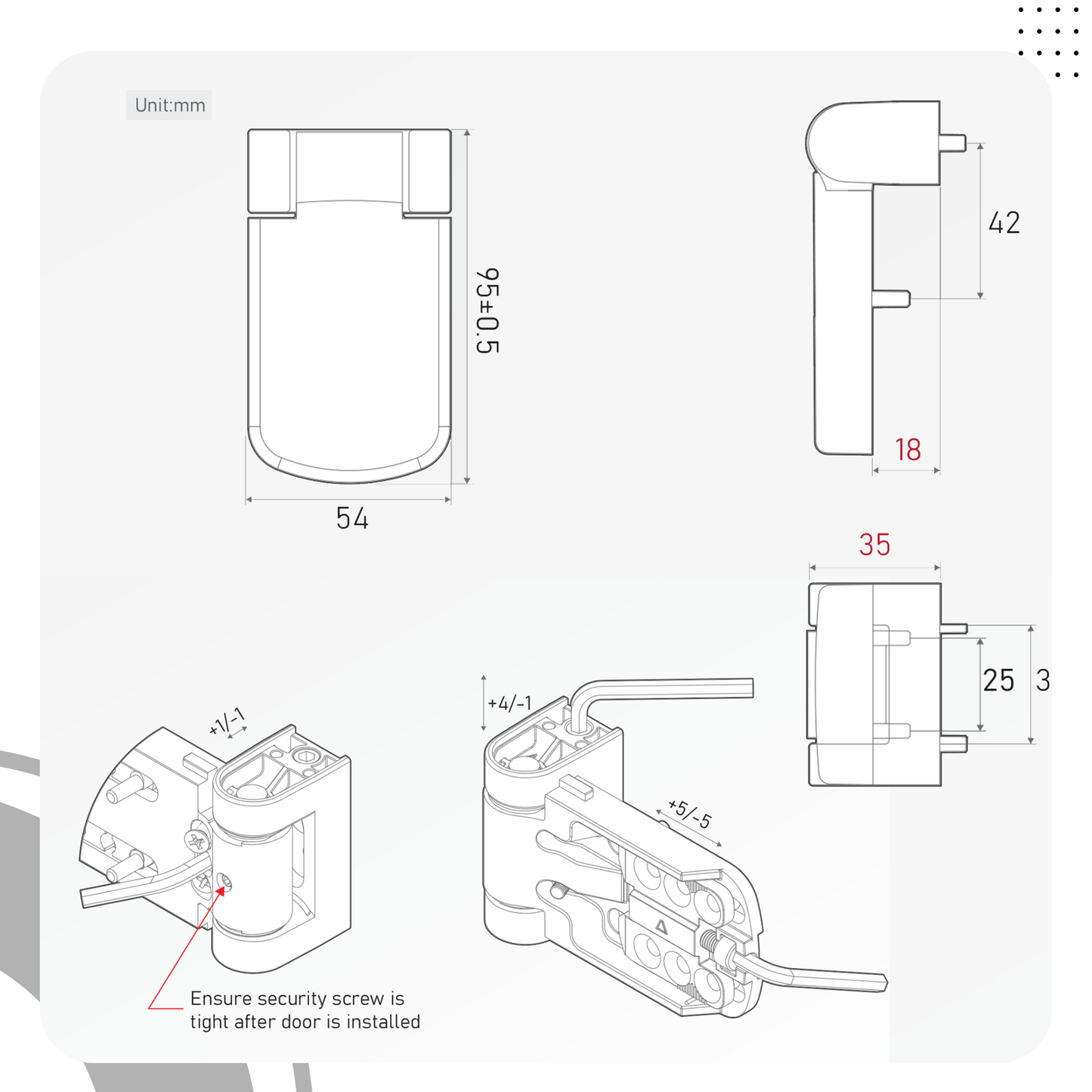 Unit:mm

95±0.5

54

42

18

35

25

3

+1/-1

+4/-1

+5/-5

Ensure security screw is tight after door is installed